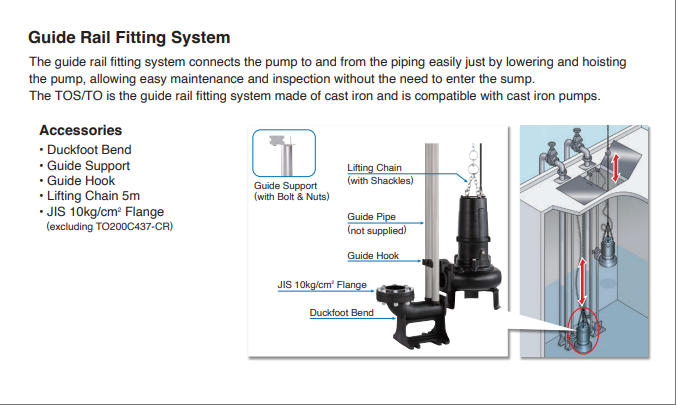 Guide Rail Fitting System

The guide rail fitting system connects the pump to and from the piping easily just by lowering and hoisting the pump, allowing easy maintenance and inspection without the need to enter the sump.
The TOS/TO is the guide rail fitting system made of cast iron and is compatible with cast iron pumps.

Accessories
• Duckfoot Bend
• Guide Support
• Guide Hook
• Lifting Chain 5m
• JIS 10kg/cm$^2$ Flange
(excluding TO200C437-CR)

Guide Support
(with Bolt & Nuts)

Lifting Chain
(with Shackles)

Guide Pipe
(not supplied)

Guide Hook

JIS 10kg/cm$^2$ Flange

Duckfoot Bend